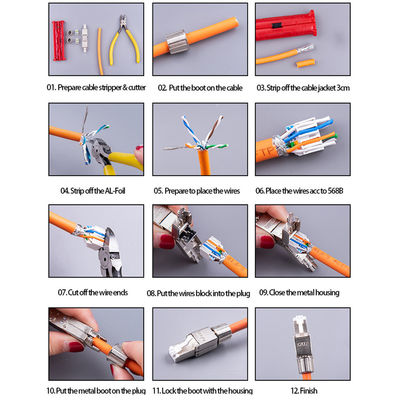 01. Prepare cable stripper & cutter

02. Put the boot on the cable

03. Strip off the cable jacket 3cm

04. Strip off the AL-Foil

05. Prepare to place the wires

06. Place the wires acc to 568B

07. Cut off the wire ends

08. Put the wires block into the plug

09. Close the metal housing

10. Put the metal boot on the plug

11. Lock the boot with the housing

12. Finish